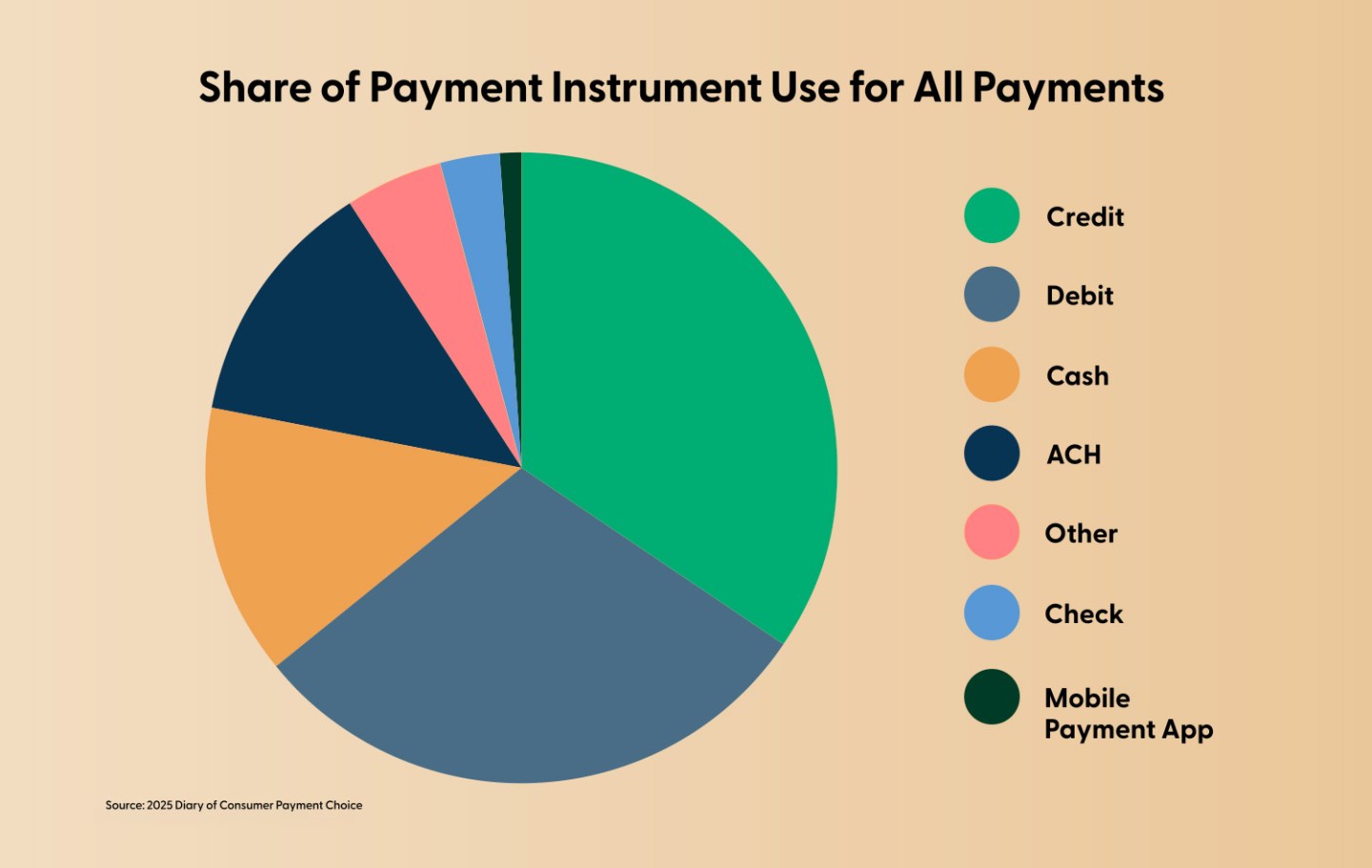 Share of Payment Instrument Use for All Payments

Credit

Debit

Cash

ACH

Other

Check

Mobile Payment App

Source: 2025 Diary of Consumer Payment Choice