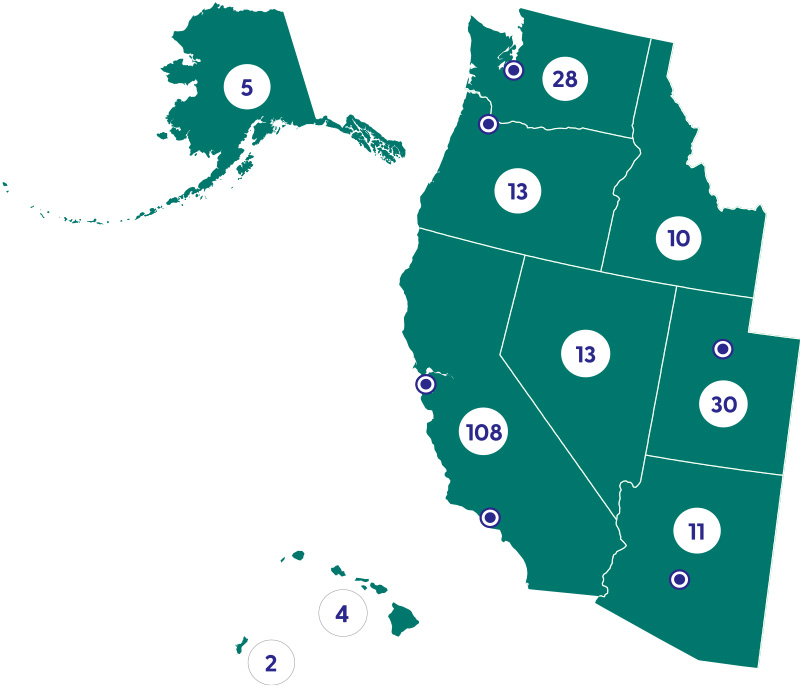 5

28

13

10

13

30

108

11

4

2